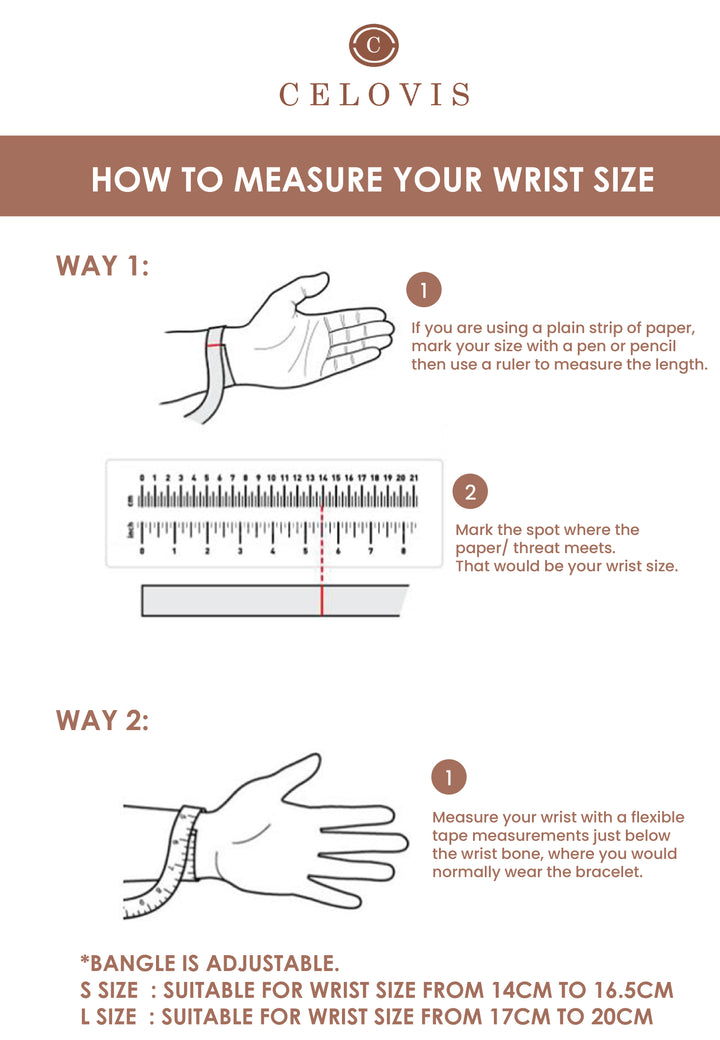 C
CELOVIS

HOW TO MEASURE YOUR WRIST SIZE

WAY 1:

1
If you are using a plain strip of paper, mark your size with a pen or pencil then use a ruler to measure the length.

0 1 2 3 4 5 6 7 8 9 10 11 12 13 14 15 16 17 18 19 20 21
cm
inch
0 1 2 3 4 5 6 7 8

2
Mark the spot where the paper/ threat meets. That would be your wrist size.

WAY 2:

1
Measure your wrist with a flexible tape measurements just below the wrist bone, where you would normally wear the bracelet.

*BANGLE IS ADJUSTABLE.
S SIZE : SUITABLE FOR WRIST SIZE FROM 14CM TO 16.5CM
L SIZE : SUITABLE FOR WRIST SIZE FROM 17CM TO 20CM