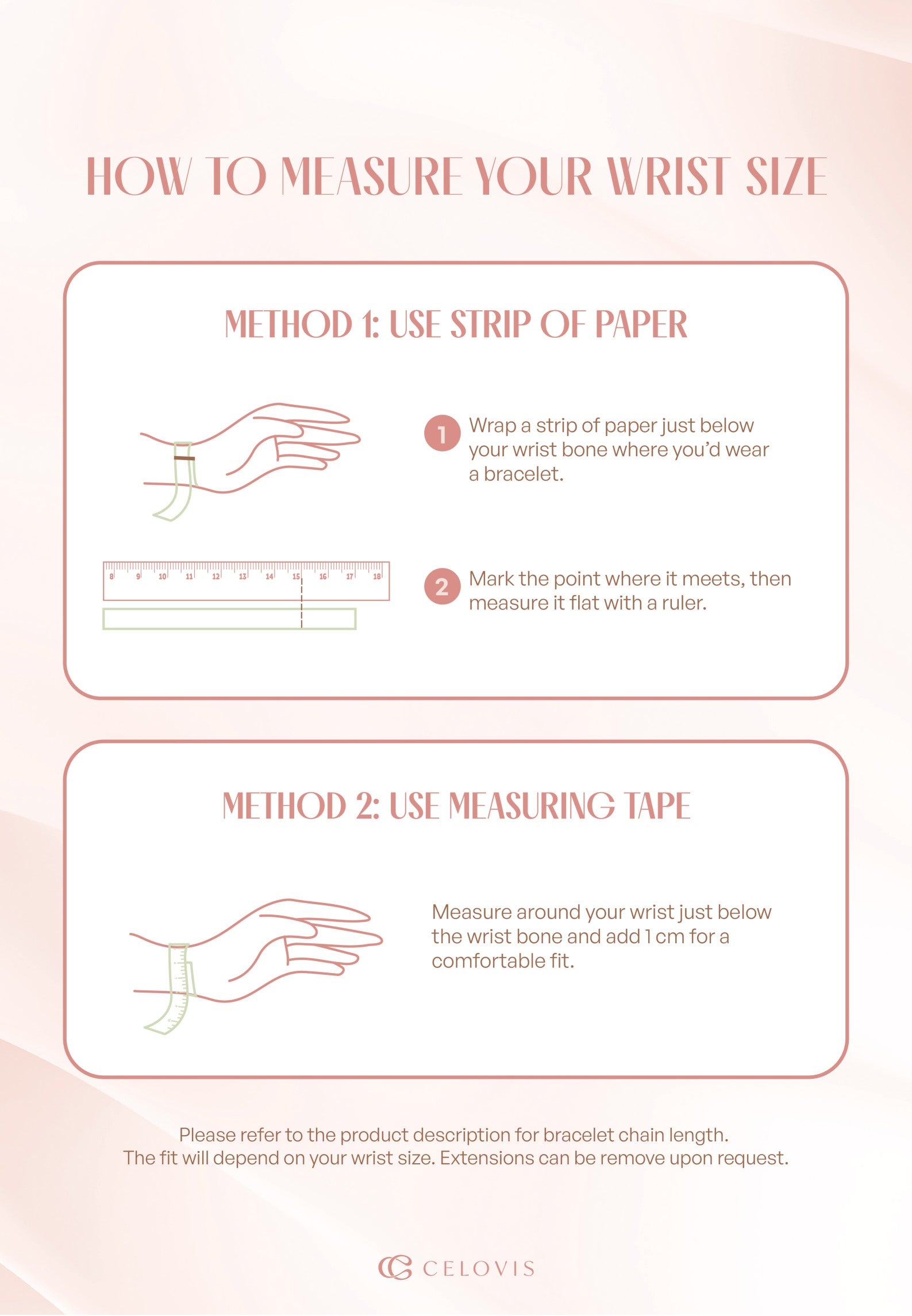 HOW TO MEASURE YOUR WRIST SIZE

METHOD 1: USE STRIP OF PAPER

1 Wrap a strip of paper just below your wrist bone where you'd wear a bracelet.

8 9 10 11 12 13 14 15 16 17 18

2 Mark the point where it meets, then measure it flat with a ruler.

METHOD 2: USE MEASURING TAPE

Measure around your wrist just below the wrist bone and add 1 cm for a comfortable fit.

Please refer to the product description for bracelet chain length.
The fit will depend on your wrist size. Extensions can be remove upon request.

CELOVIS