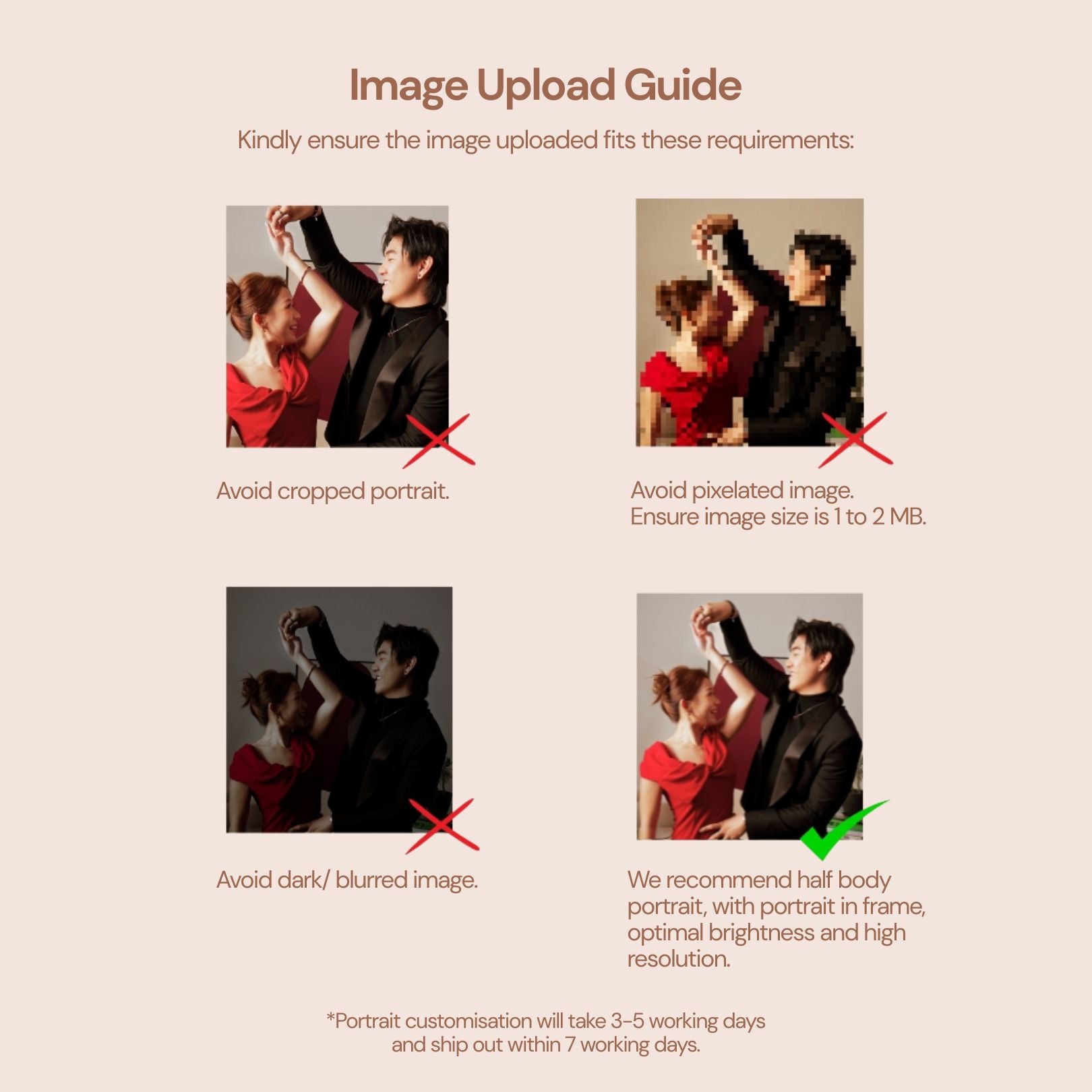 Image Upload Guide

Kindly ensure the image uploaded fits these requirements:

Avoid cropped portrait.

Avoid pixelated image.
Ensure image size is 1 to 2 MB.

Avoid dark/ blurred image.

We recommend half body portrait, with portrait in frame, optimal brightness and high resolution.

*Portrait customisation will take 3-5 working days and ship out within 7 working days.